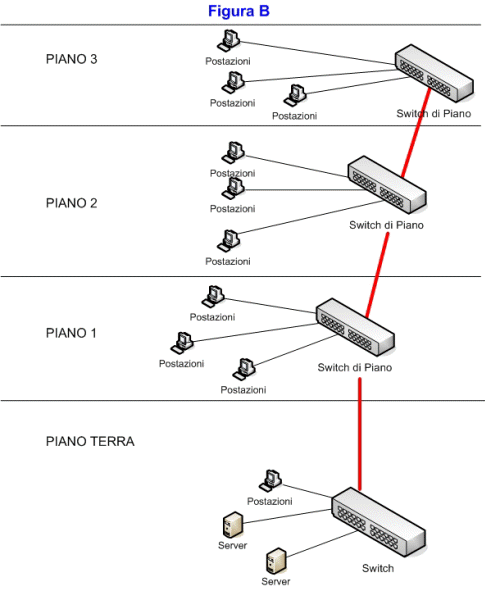 Figura B

PIANO 3

Postazioni

Postazioni

Postazioni

Switch di Piano

PIANO 2

Postazioni

Postazioni

Postazioni

Switch di Piano

PIANO 1

Postazioni

Postazioni

Postazioni

Switch di Piano

PIANO TERRA

Postazioni

Server

Server

Switch